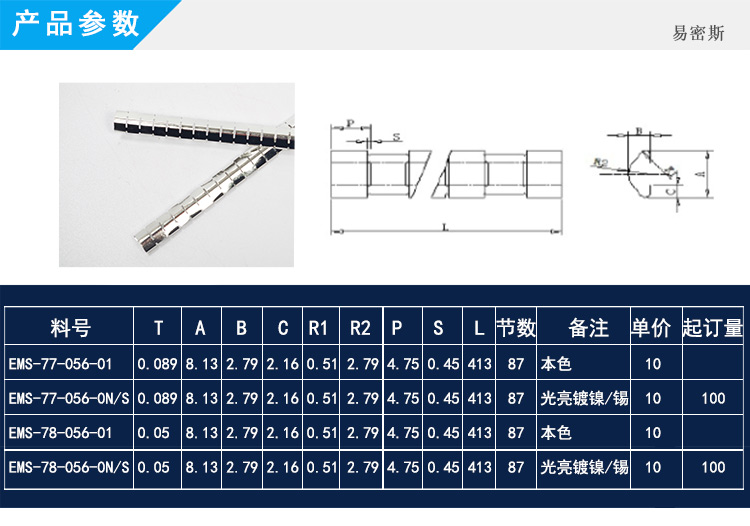 产品参数

易密斯

P
S
L
B
R2
A
C

| 料号 | T | A | B | C | R1 | R2 | P | S | L | 节数 | 备注 | 单价 | 起订量 |
|---|---|---|---|---|---|---|---|---|---|---|---|---|---|
| EMS-77-056-01 | 0.089 | 8.13 | 2.79 | 2.16 | 0.51 | 2.79 | 4.75 | 0.45 | 413 | 87 | 本色 | 10 | |
| EMS-77-056-0N/S | 0.089 | 8.13 | 2.79 | 2.16 | 0.51 | 2.79 | 4.75 | 0.45 | 413 | 87 | 光亮镀镍/锡 | 10 | 100 |
| EMS-78-056-01 | 0.05 | 8.13 | 2.79 | 2.16 | 0.51 | 2.79 | 4.75 | 0.45 | 413 | 87 | 本色 | 10 | |
| EMS-78-056-0N/S | 0.05 | 8.13 | 2.79 | 2.16 | 0.51 | 2.79 | 4.75 | 0.45 | 413 | 87 | 光亮镀镍/锡 | 10 | 100 |